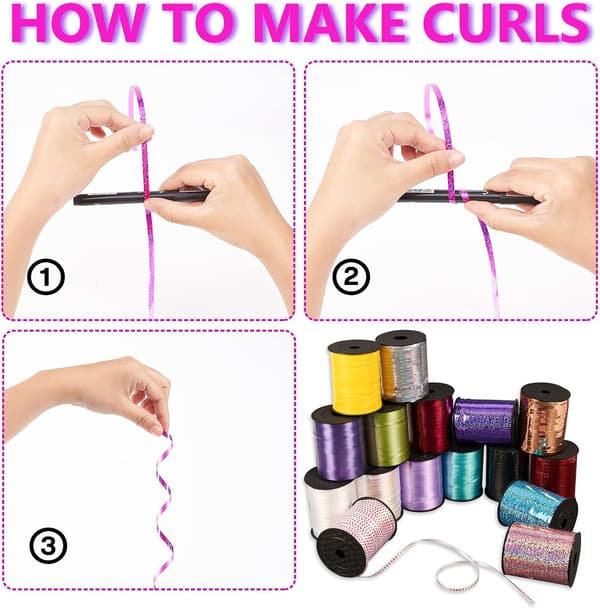 HOW TO MAKE CURLS

①

②

③