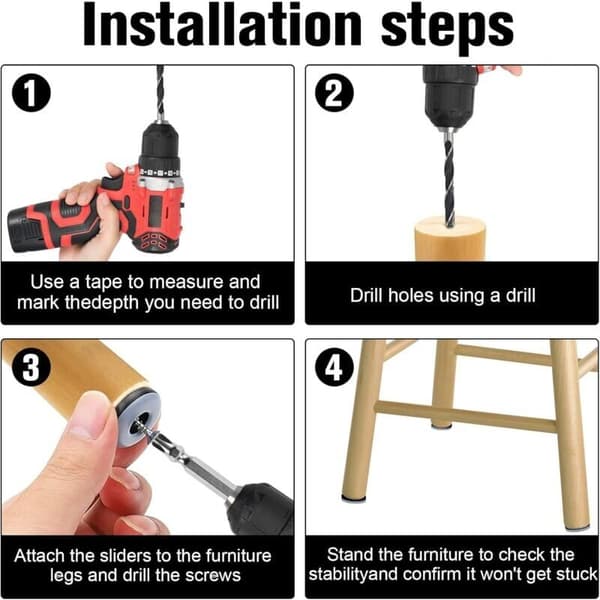 Installation steps

1

Use a tape to measure and mark thedepth you need to drill

2

Drill holes using a drill

3

Attach the sliders to the furniture legs and drill the screws

4

Stand the furniture to check the stabilityand confirm it won't get stuck