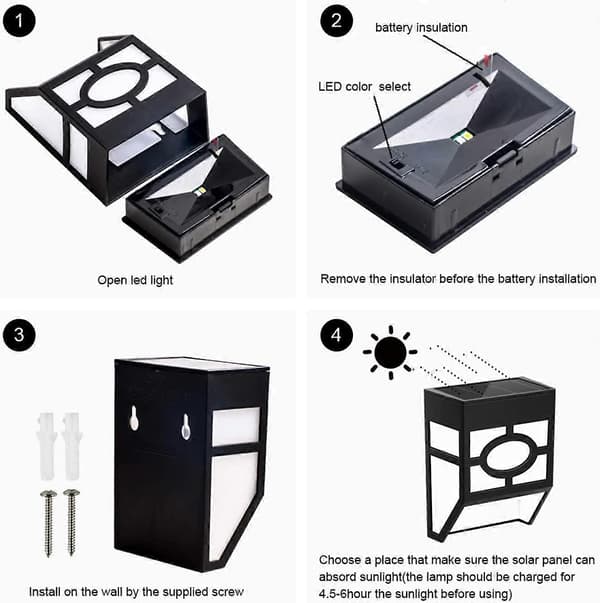 1

Open led light

2

battery insulation

LED color select

Remove the insulator before the battery installation

3

Install on the wall by the supplied screw

4

Choose a place that make sure the solar panel can absord sunlight(the lamp should be charged for 4.5-6hour the sunlight before using)