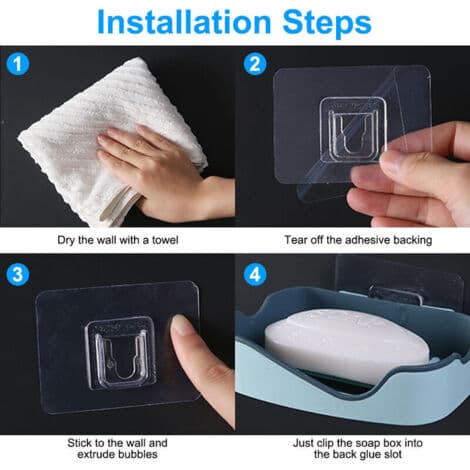 Installation Steps

1

Dry the wall with a towel

2

Tear off the adhesive backing

3

Stick to the wall and extrude bubbles

4

Just clip the soap box into the back glue slot