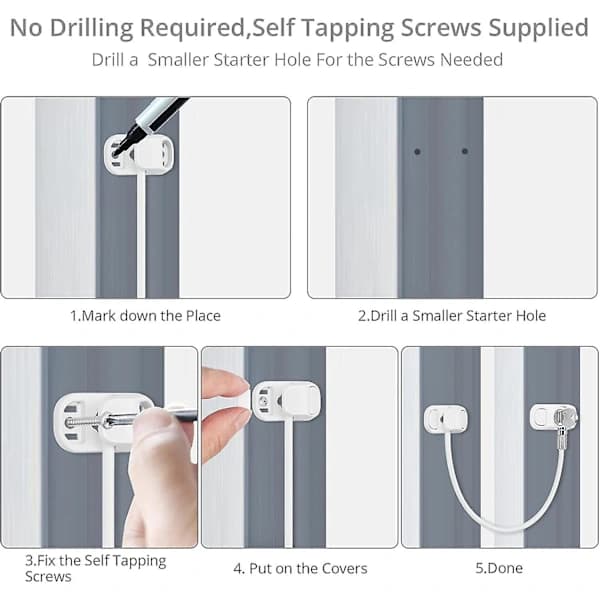 No Drilling Required,Self Tapping Screws Supplied
Drill a  Smaller Starter Hole For the Screws Needed

1.Mark down the Place

2.Drill a Smaller Starter Hole

3.Fix the Self Tapping Screws

4. Put on the Covers

5.Done