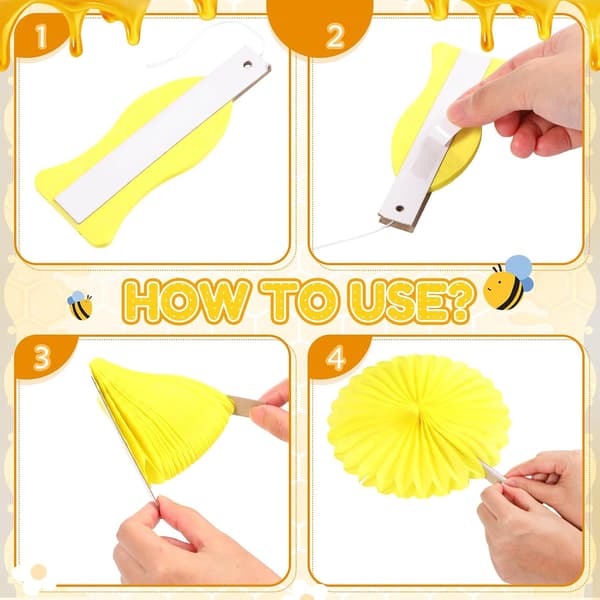 1

2

HOW TO USE?

3

4