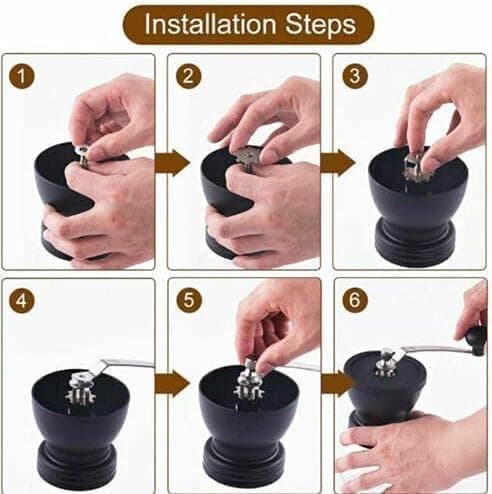 Installation Steps

1

2

3

4

5

6