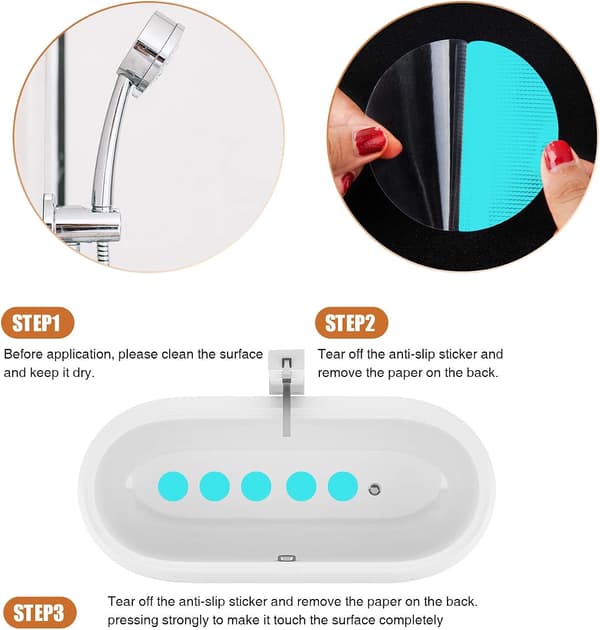 STEP1

Before application, please clean the surface and keep it dry.

STEP2

Tear off the anti-slip sticker and remove the paper on the back.

STEP3

Tear off the anti-slip sticker and remove the paper on the back. pressing strongly to make it touch the surface completely