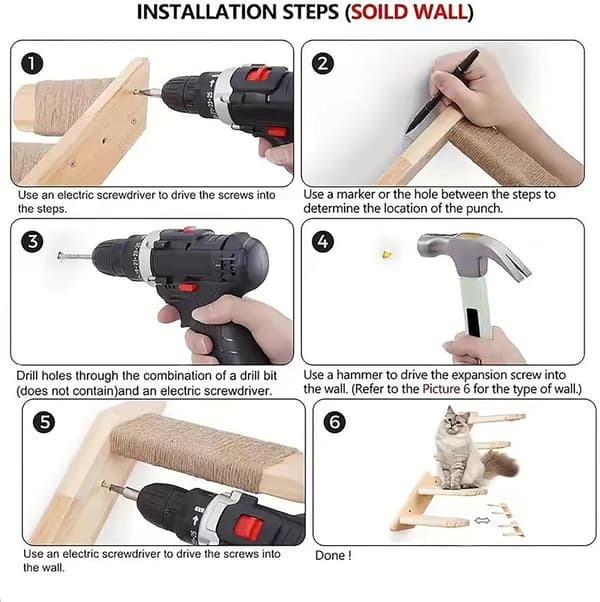 INSTALLATION STEPS (SOILD WALL)

1

Use an electric screwdriver to drive the screws into the steps.

2

Use a marker or the hole between the steps to determine the location of the punch.

3

Drill holes through the combination of a drill bit (does not contain)and an electric screwdriver.

4

Use a hammer to drive the expansion screw into the wall. (Refer to the Picture 6 for the type of wall.)

5

Use an electric screwdriver to drive the screws into the wall.

6

Done !