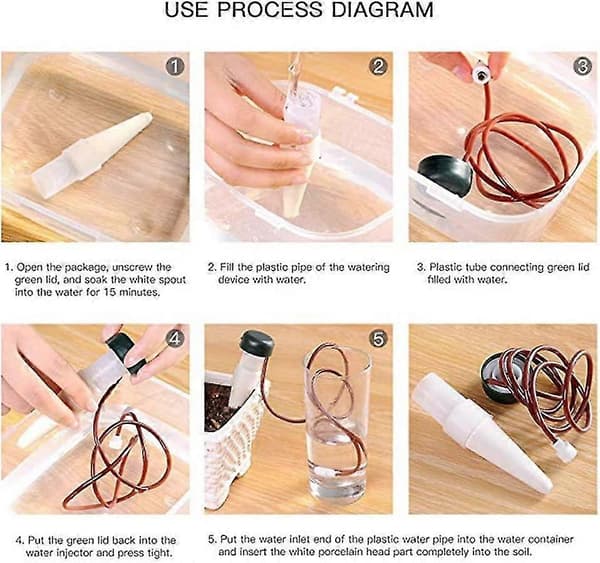 USE PROCESS DIAGRAM

1

2

3

1. Open the package, unscrew the green lid, and soak the white spout into the water for 15 minutes.

2. Fill the plastic pipe of the watering device with water.

3. Plastic tube connecting green lid filled with water.

4

5

4. Put the green lid back into the water injector and press tight.

5. Put the water inlet end of the plastic water pipe into the water container and insert the white porcelain head part completely into the soil.