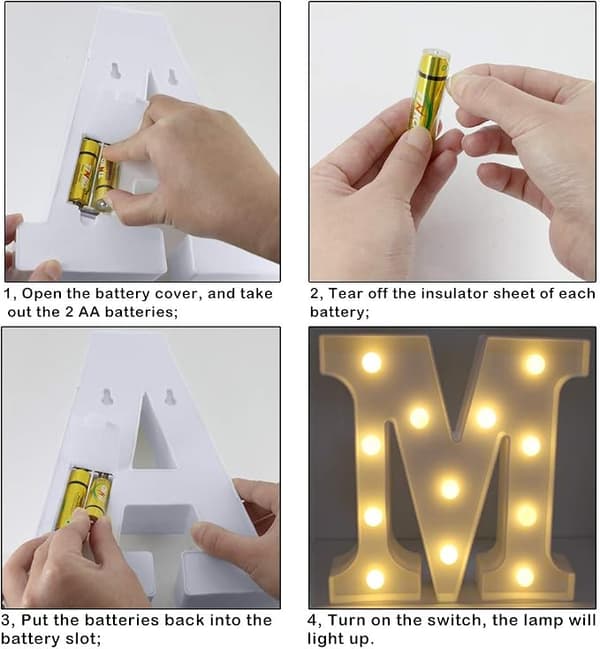 1, Open the battery cover, and take out the 2 AA batteries;

2, Tear off the insulator sheet of each battery;

3, Put the batteries back into the battery slot;

4, Turn on the switch, the lamp will light up.