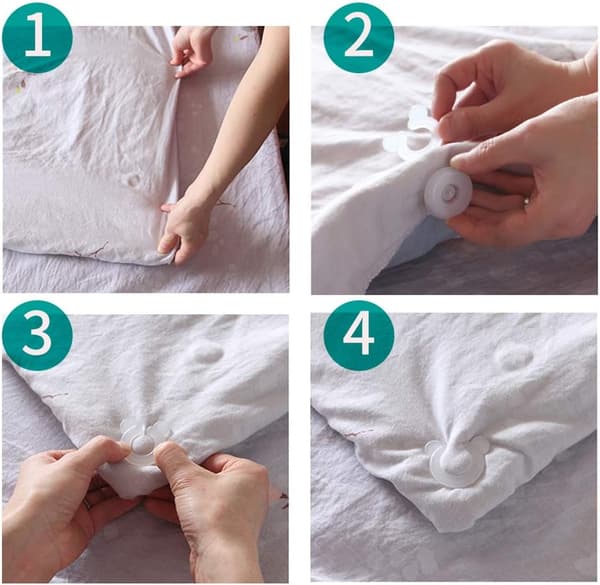 1
2
3
4