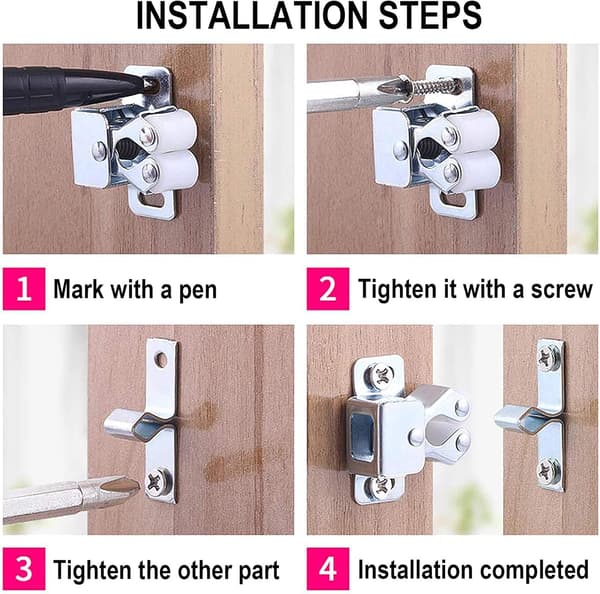 INSTALLATION STEPS

1 Mark with a pen

2 Tighten it with a screw

3 Tighten the other part

4 Installation completed