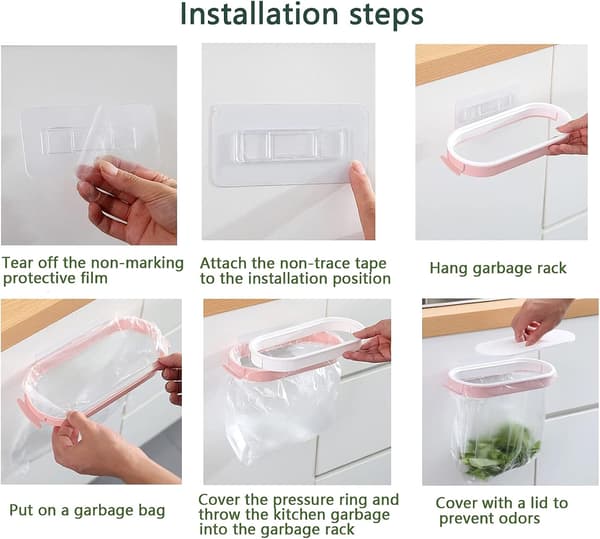 Installation steps

Tear off the non-marking protective film

Attach the non-trace tape to the installation position

Hang garbage rack

Put on a garbage bag

Cover the pressure ring and throw the kitchen garbage into the garbage rack

Cover with a lid to prevent odors