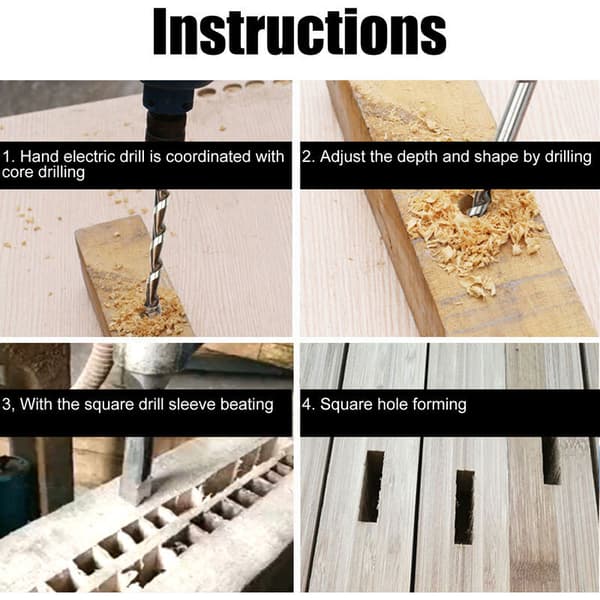 Instructions

1. Hand electric drill is coordinated with core drilling

2. Adjust the depth and shape by drilling

3, With the square drill sleeve beating

4. Square hole forming