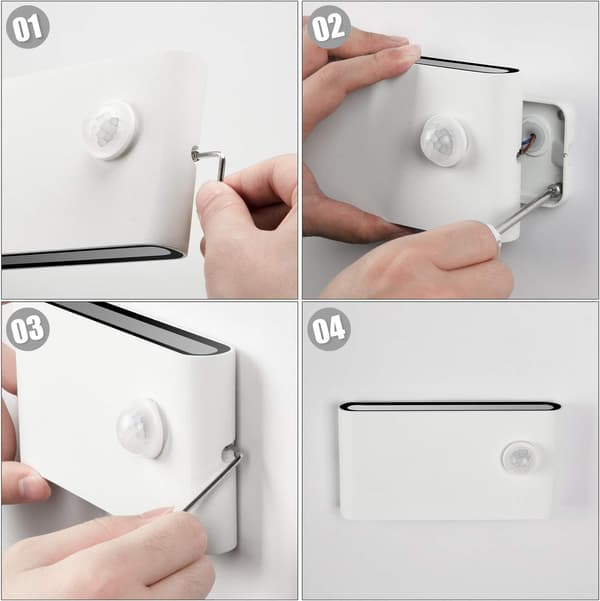 01

02

03

04