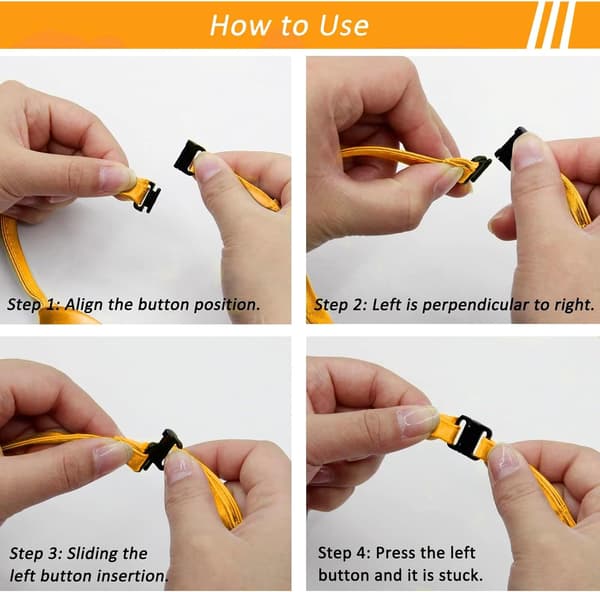 How to Use

Step 1: Align the button position.

Step 2: Left is perpendicular to right.

Step 3: Sliding the left button insertion.

Step 4: Press the left button and it is stuck.