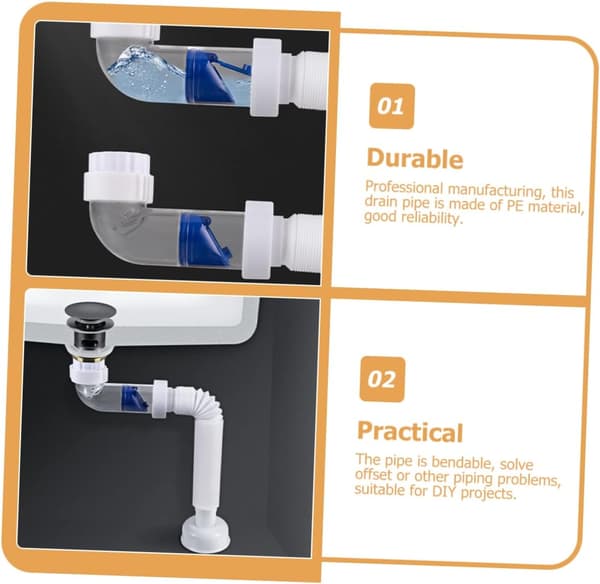 01

Durable

Professional manufacturing, this drain pipe is made of PE material, good reliability.

02

Practical

The pipe is bendable, solve offset or other piping problems, suitable for DIY projects.