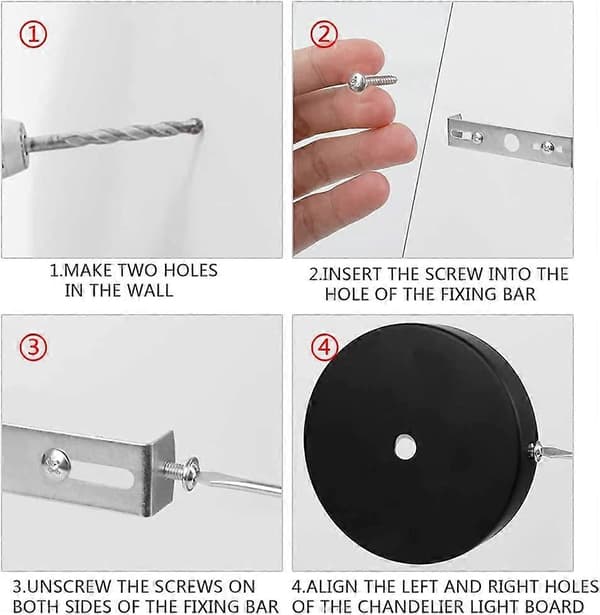 ①

1.MAKE TWO HOLES IN THE WALL

②

2.INSERT THE SCREW INTO THE HOLE OF THE FIXING BAR

③

3.UNSCREW THE SCREWS ON BOTH SIDES OF THE FIXING BAR

④

4.ALIGN THE LEFT AND RIGHT HOLES OF THE CHANDELIER LIGHT BOARD