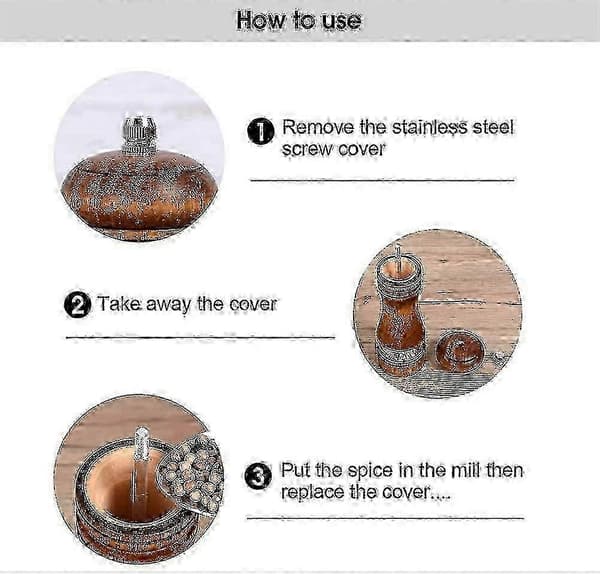 How to use

1 Remove the stainless steel screw cover

2 Take away the cover

3 Put the spice in the mill then replace the cover....