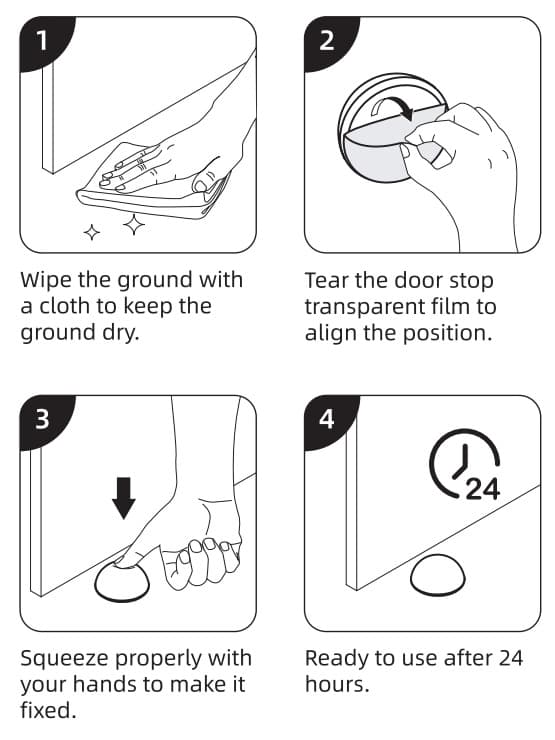 1

Wipe the ground with a cloth to keep the ground dry.

2

Tear the door stop transparent film to align the position.

3

Squeeze properly with your hands to make it fixed.

4

24

Ready to use after 24 hours.