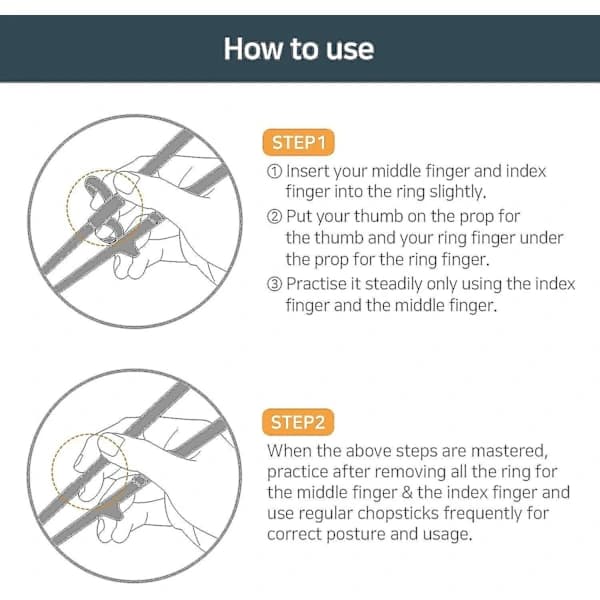 How to use

STEP1

① Insert your middle finger and index finger into the ring slightly.

② Put your thumb on the prop for the thumb and your ring finger under the prop for the ring finger.

③ Practise it steadily only using the index finger and the middle finger.

STEP2

When the above steps are mastered, practice after removing all the ring for the middle finger & the index finger and use regular chopsticks frequently for correct posture and usage.