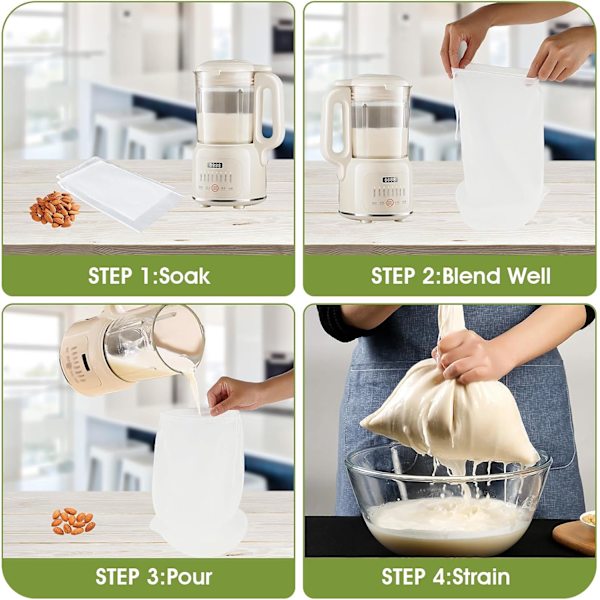 STEP 1:Soak

STEP 2:Blend Well

STEP 3:Pour

STEP 4:Strain