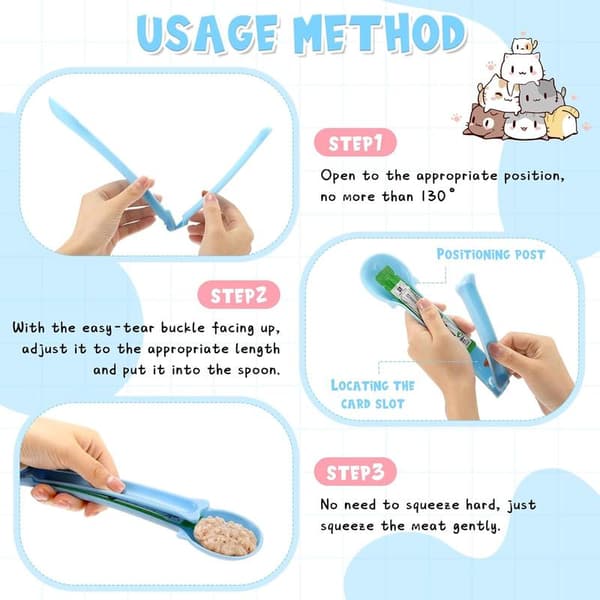 USAGE METHOD

STEP1

Open to the appropriate position, no more than 130°

POSITIONING POST

STEP2

With the easy-tear buckle facing up, adjust it to the appropriate length and put it into the spoon.

LOCATING THE CARD SLOT

STEP3

No need to squeeze hard, just squeeze the meat gently.