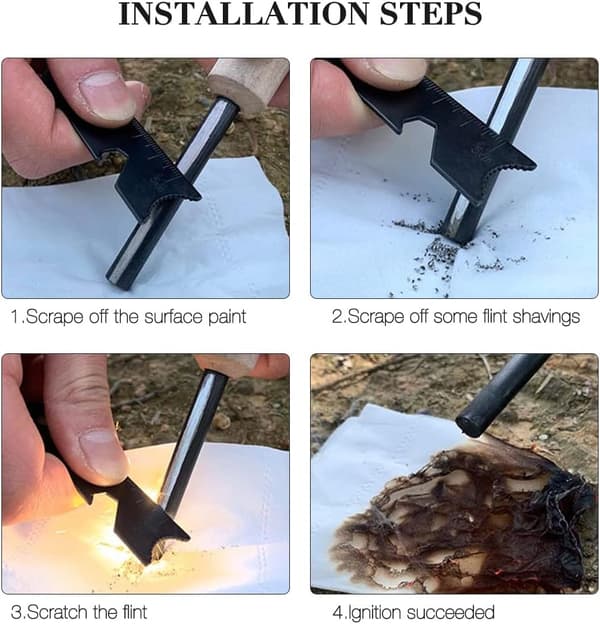 INSTALLATION STEPS

1.Scrape off the surface paint

2.Scrape off some flint shavings

3.Scratch the flint

4.Ignition succeeded