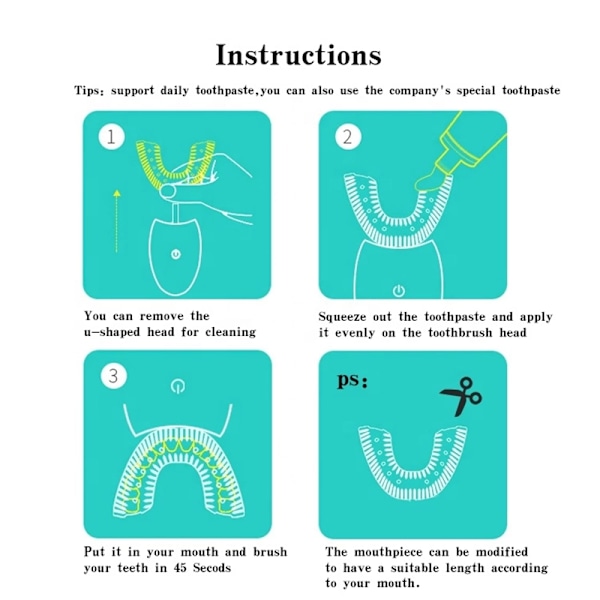 Instructions

Tips: support daily toothpaste,you can also use the company's special toothpaste

1

You can remove the u-shaped head for cleaning

2

Squeeze out the toothpaste and apply it evenly on the toothbrush head

3

Put it in your mouth and brush your teeth in 45 Secods

ps:

The mouthpiece can be modified to have a suitable length according to your mouth.