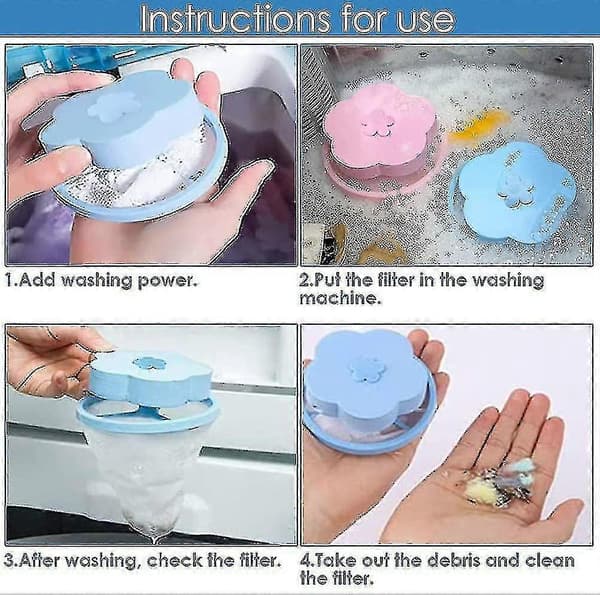 Instructions for use

1.Add washing power.

2.Put the filter in the washing machine.

3.After washing, check the filter.

4.Take out the debris and clean the filter.