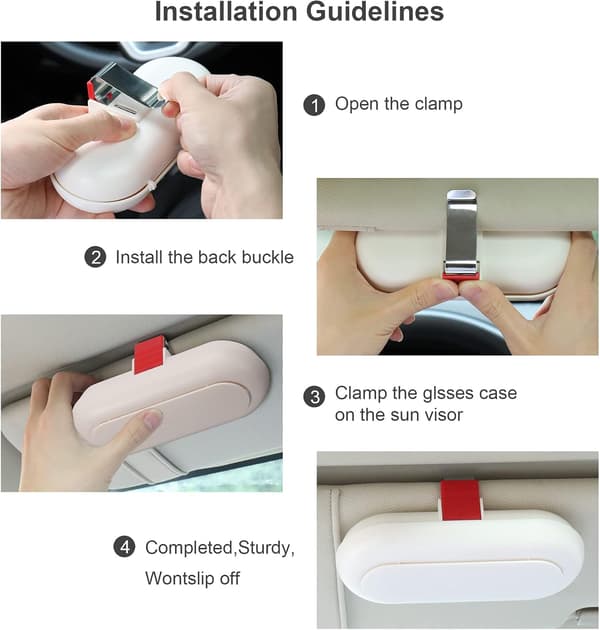 Installation Guidelines

1 Open the clamp

2 Install the back buckle

3 Clamp the glsses case on the sun visor

4 Completed,Sturdy, Wontslip off