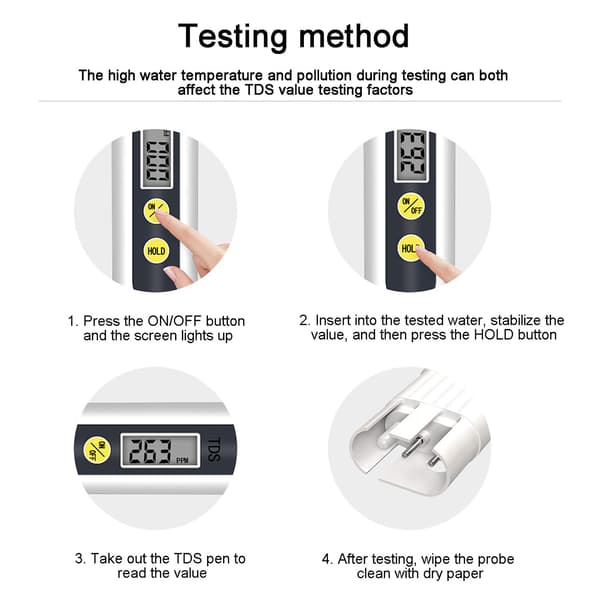 Testing method

The high water temperature and pollution during testing can both affect the TDS value testing factors

000

ON/OFF

HOLD

1. Press the ON/OFF button and the screen lights up

263

ON/OFF

HOLD

2. Insert into the tested water, stabilize the value, and then press the HOLD button

ON/OFF

263 PPM

TDS

3. Take out the TDS pen to read the value

4. After testing, wipe the probe clean with dry paper