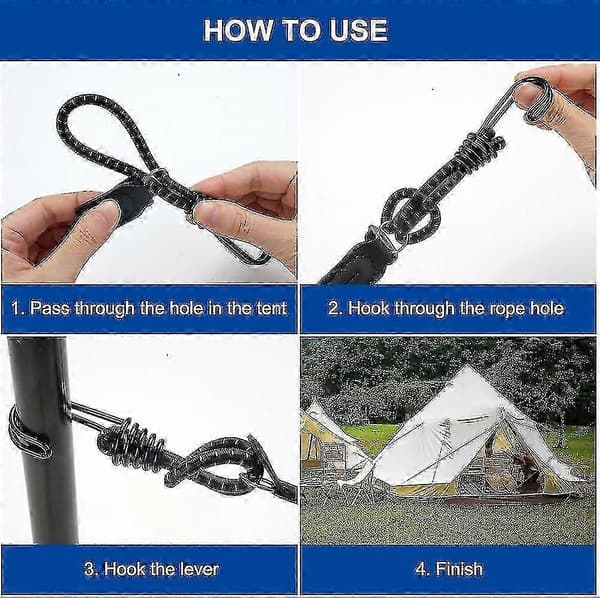 HOW TO USE

1. Pass through the hole in the tent

2. Hook through the rope hole

3. Hook the lever

4. Finish