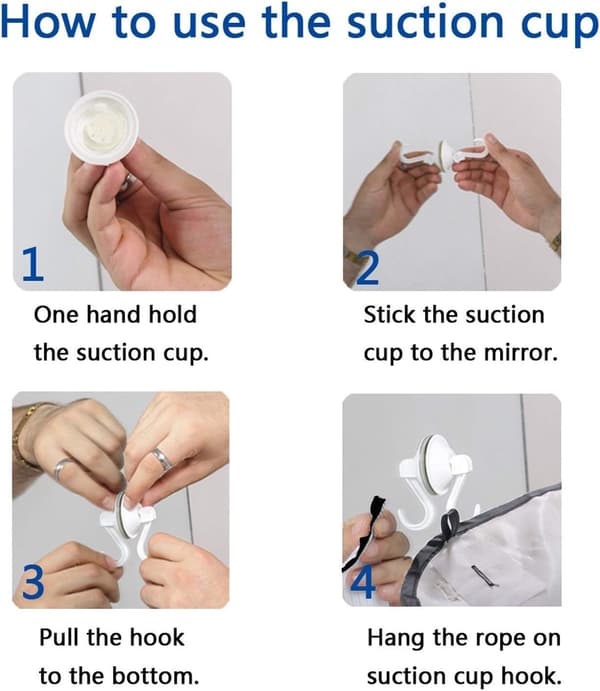 How to use the suction cup

1

One hand hold the suction cup.

2

Stick the suction cup to the mirror.

3

Pull the hook to the bottom.

4

Hang the rope on suction cup hook.