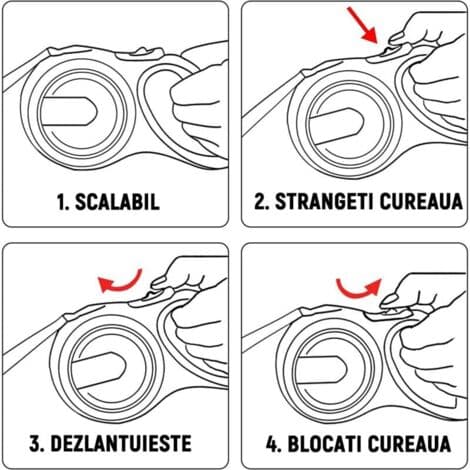 1. SCALABIL

2. STRANGETI CUREAUA

3. DEZLANTUIESTE

4. BLOCATI CUREAUA