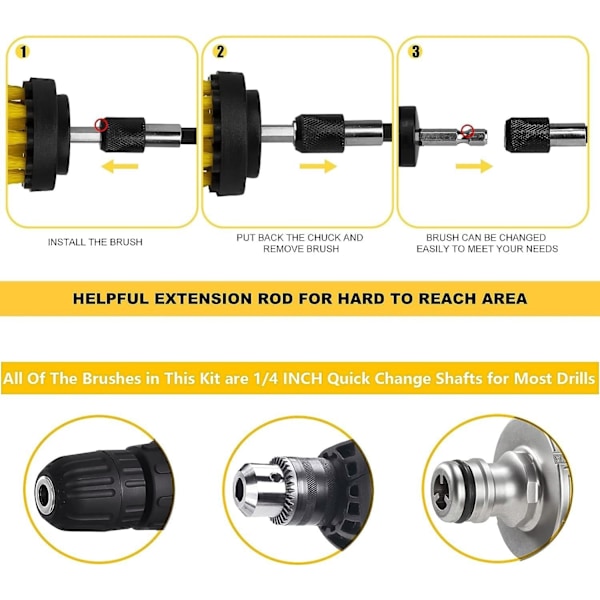 1

2

3

INSTALL THE BRUSH

PUT BACK THE CHUCK AND REMOVE BRUSH

BRUSH CAN BE CHANGED EASILY TO MEET YOUR NEEDS

HELPFUL EXTENSION ROD FOR HARD TO REACH AREA

All Of The Brushes in This Kit are 1/4 INCH Quick Change Shafts for Most Drills