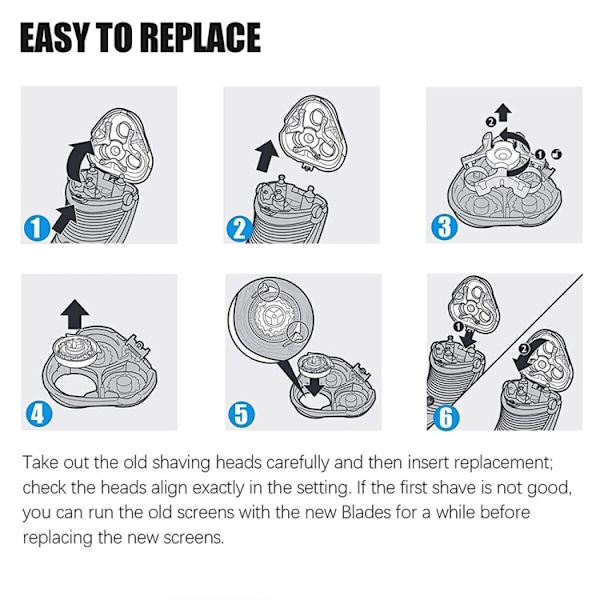 EASY TO REPLACE

1

2

2

1

3

4

5

1

2

6

Take out the old shaving heads carefully and then insert replacement; check the heads align exactly in the setting. If the first shave is not good, you can run the old screens with the new Blades for a while before replacing the new screens.