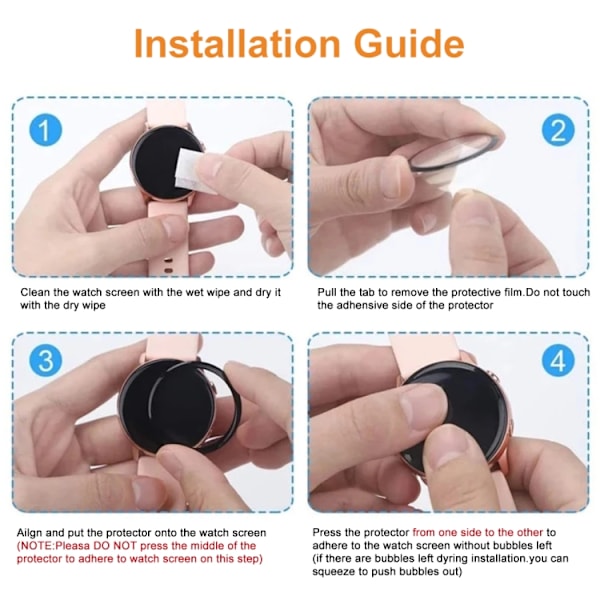 Installation Guide

1

Clean the watch screen with the wet wipe and dry it with the dry wipe

2

Pull the tab to remove the protective film.Do not touch the adhensive side of the protector

3

Ailgn and put the protector onto the watch screen (NOTE:Pleasa DO NOT press the middle of the protector to adhere to watch screen on this step)

4

Press the protector from one side to the other to adhere to the watch screen without bubbles left (if there are bubbles left dyring installation.you can squeeze to push bubbles out)