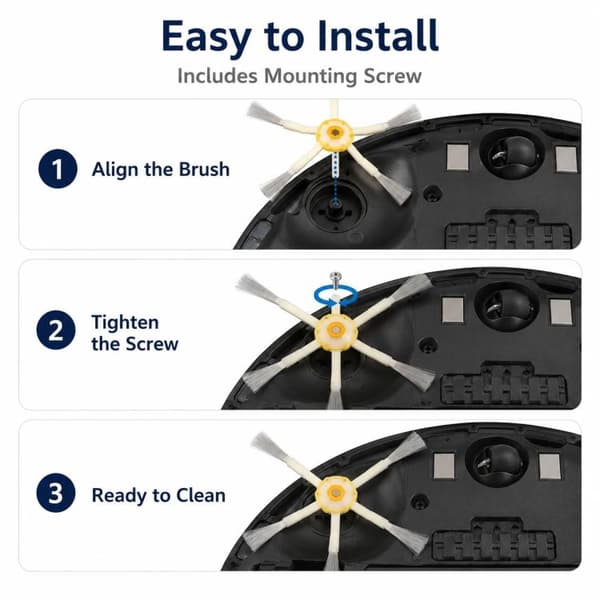 Easy to Install

Includes Mounting Screw

1 Align the Brush

2 Tighten the Screw

3 Ready to Clean