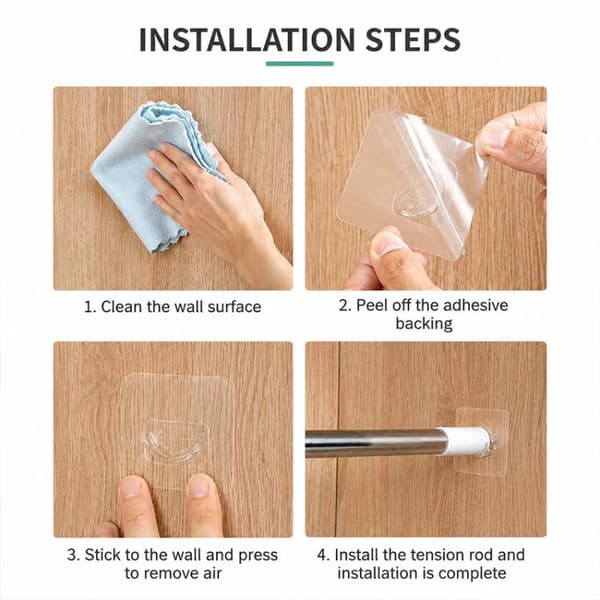 INSTALLATION STEPS

1. Clean the wall surface

2. Peel off the adhesive backing

3. Stick to the wall and press to remove air

4. Install the tension rod and installation is complete