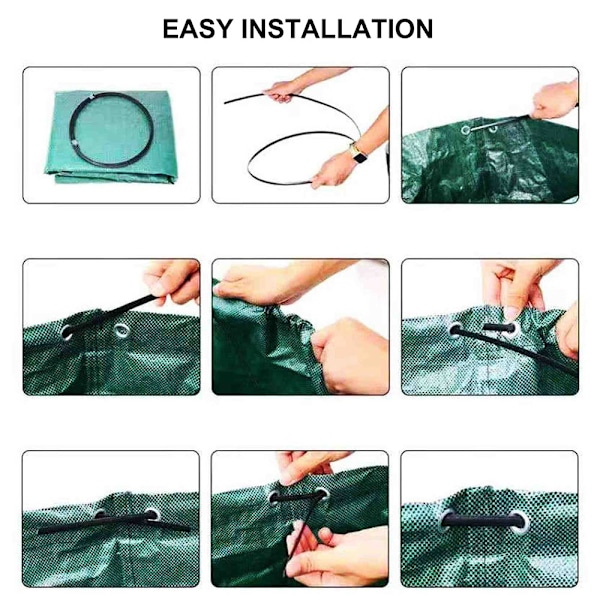 EASY INSTALLATION