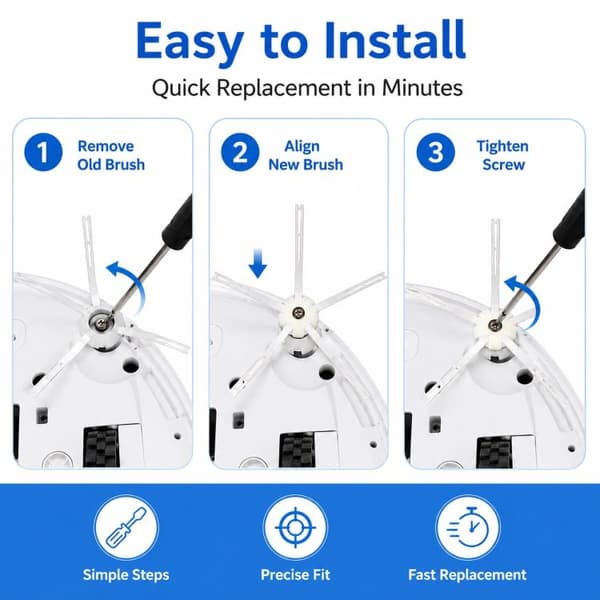 Easy to Install

Quick Replacement in Minutes

1 Remove Old Brush

2 Align New Brush

3 Tighten Screw

Simple Steps

Precise Fit

Fast Replacement