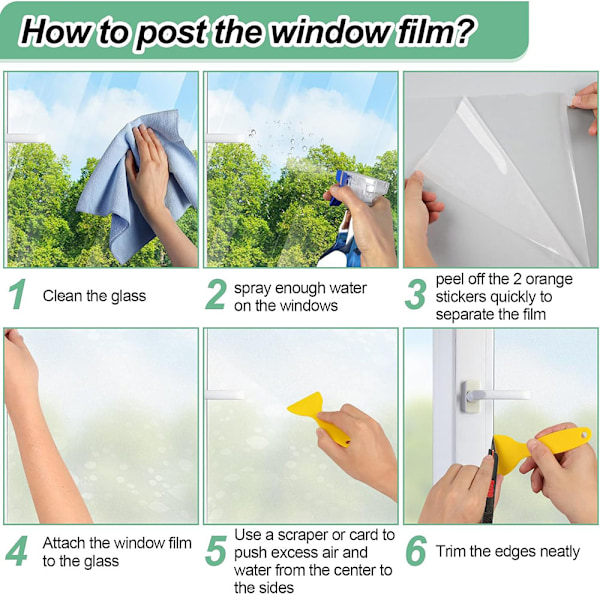 How to post the window film?

1 Clean the glass

2 spray enough water on the windows

3 peel off the 2 orange stickers quickly to separate the film

4 Attach the window film to the glass

5 Use a scraper or card to push excess air and water from the center to the sides

6 Trim the edges neatly