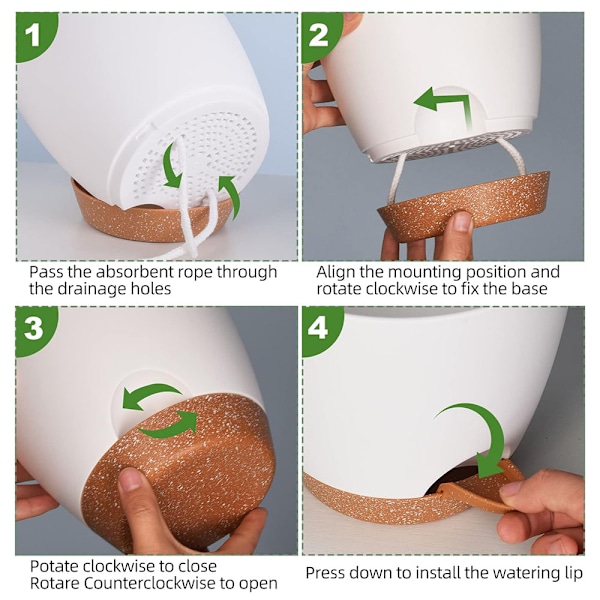 1

Pass the absorbent rope through the drainage holes

2

Align the mounting position and rotate clockwise to fix the base

3

Potate clockwise to close
Rotare Counterclockwise to open

4

Press down to install the watering lip