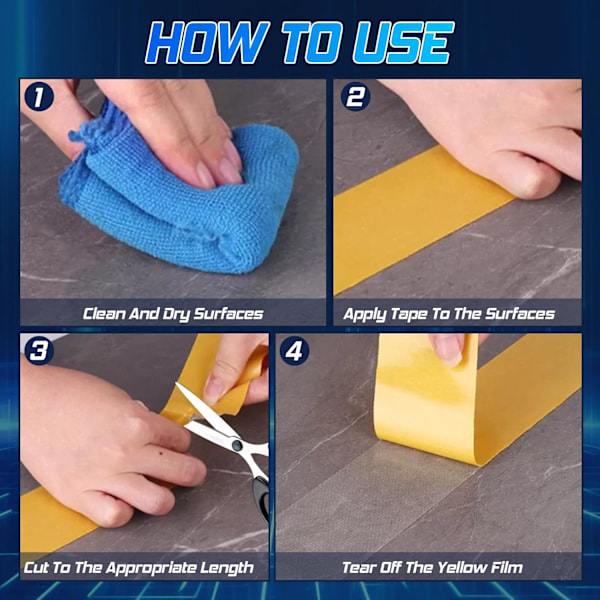 HOW TO USE

1
Clean And Dry Surfaces

2
Apply Tape To The Surfaces

3
Cut To The Appropriate Length

4
Tear Off The Yellow Film