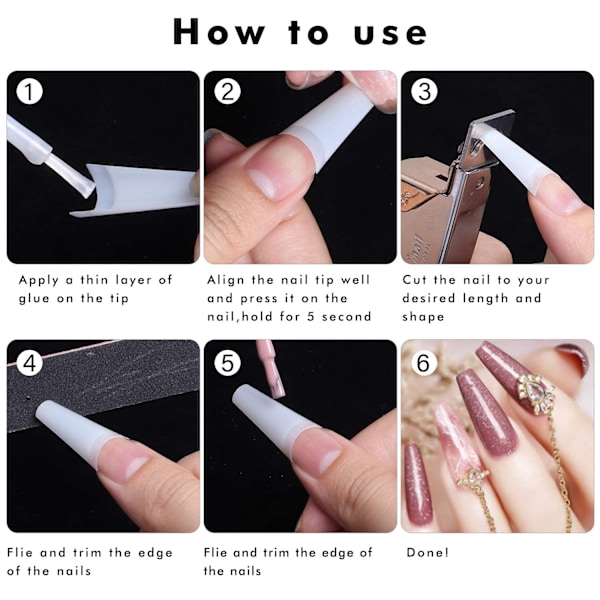 How to use

1

Apply a thin layer of glue on the tip

2

Align the nail tip well and press it on the nail,hold for 5 second

3

Cut the nail to your desired length and shape

4

Flie and trim the edge of the nails

5

Flie and trim the edge of the nails

6

Done!