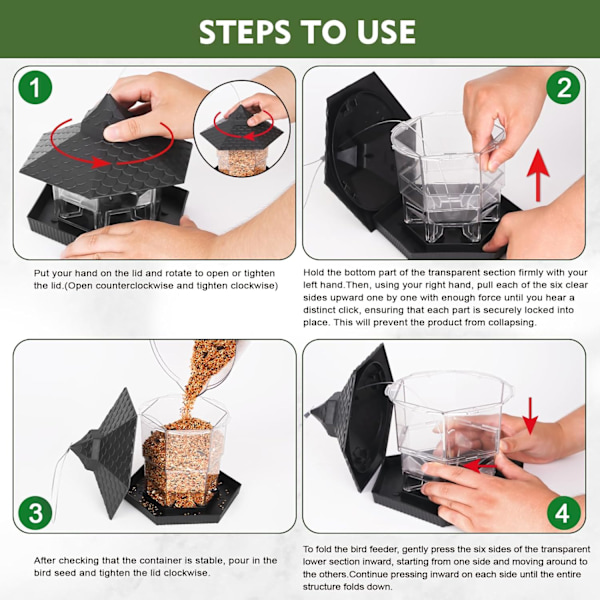 STEPS TO USE

1

Put your hand on the lid and rotate to open or tighten the lid.(Open counterclockwise and tighten clockwise)

2

Hold the bottom part of the transparent section firmly with your left hand.Then, using your right hand, pull each of the six clear sides upward one by one with enough force until you hear a distinct click, ensuring that each part is securely locked into place. This will prevent the product from collapsing.

3

After checking that the container is stable, pour in the bird seed and tighten the lid clockwise.

4

To fold the bird feeder, gently press the six sides of the transparent lower section inward, starting from one side and moving around to the others.Continue pressing inward on each side until the entire structure folds down.