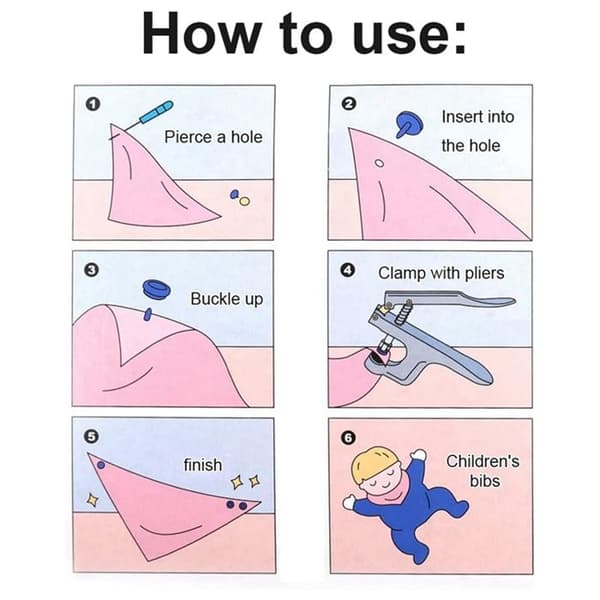 How to use:

1 Pierce a hole

2 Insert into the hole

3 Buckle up

4 Clamp with pliers

5 finish

6 Children's bibs