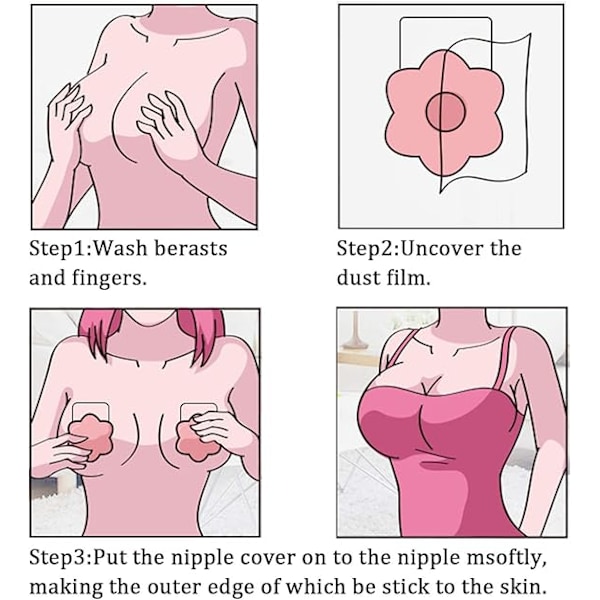 Step1:Wash berasts and fingers.

Step2:Uncover the dust film.

Step3:Put the nipple cover on to the nipple msoftly, making the outer edge of which be stick to the skin.