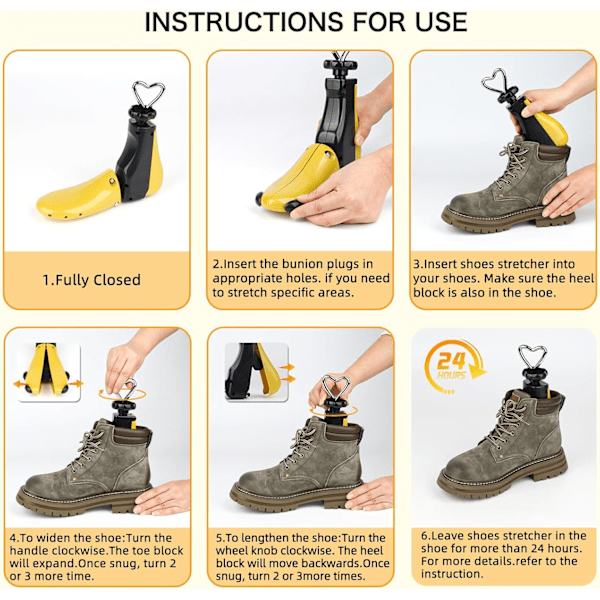 INSTRUCTIONS FOR USE

1.Fully Closed

2.Insert the bunion plugs in appropriate holes. if you need to stretch specific areas.

3.Insert shoes stretcher into your shoes. Make sure the heel block is also in the shoe.

4.To widen the shoe:Turn the handle clockwise.The toe block will expand.Once snug, turn 2 or 3 more time.

5.To lengthen the shoe:Turn the wheel knob clockwise. The heel block will move backwards.Once snug, turn 2 or 3more times.

24 HOURS

6.Leave shoes stretcher in the shoe for more than 24 hours. For more details.refer to the instruction.