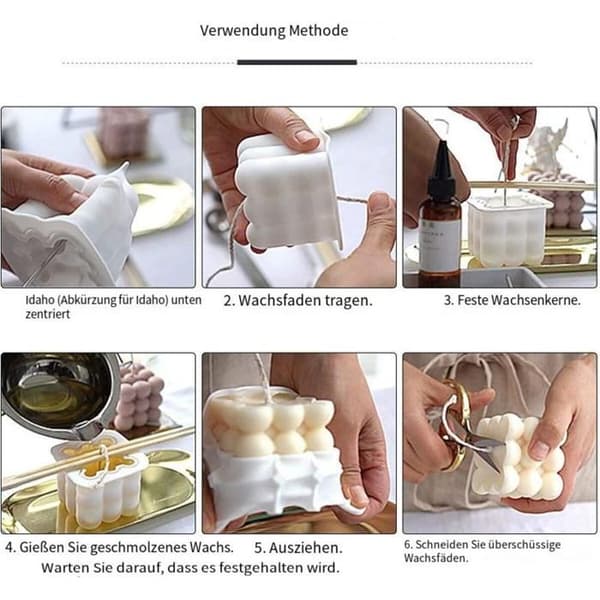 Verwendung Methode

Idaho (Abkürzung für Idaho) unten zentriert

2. Wachsfaden tragen.

3. Feste Wachsenkerne.

4. Gießen Sie geschmolzenes Wachs. Warten Sie darauf, dass es festgehalten wird.

5. Ausziehen.

6. Schneiden Sie überschüssige Wachsfäden.