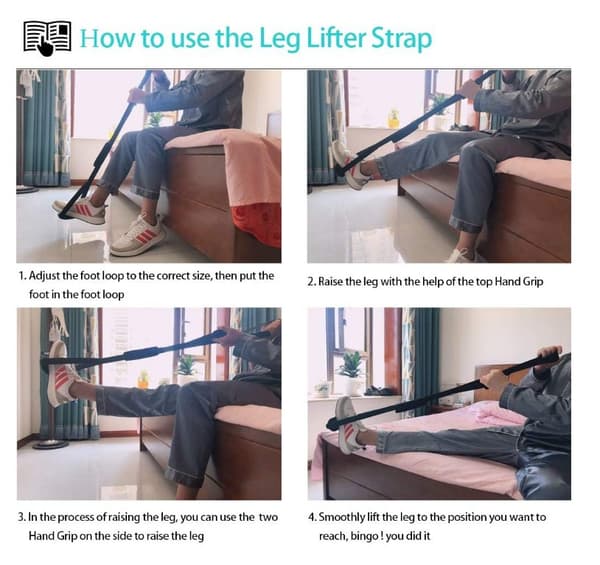 How to use the Leg Lifter Strap

1. Adjust the foot loop to the correct size, then put the foot in the foot loop

2. Raise the leg with the help of the top Hand Grip

3. In the process of raising the leg, you can use the two Hand Grip on the side to raise the leg

4. Smoothly lift the leg to the position you want to reach, bingo ! you did it