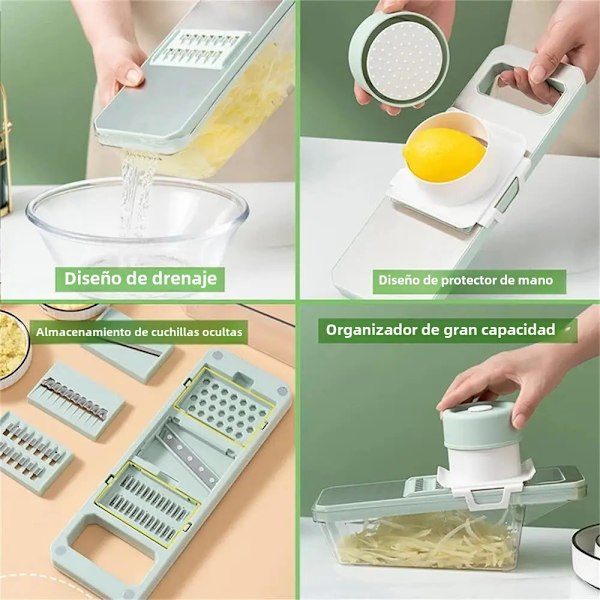 Diseño de drenaje

Diseño de protector de mano

Almacenamiento de cuchillas ocultas

Organizador de gran capacidad